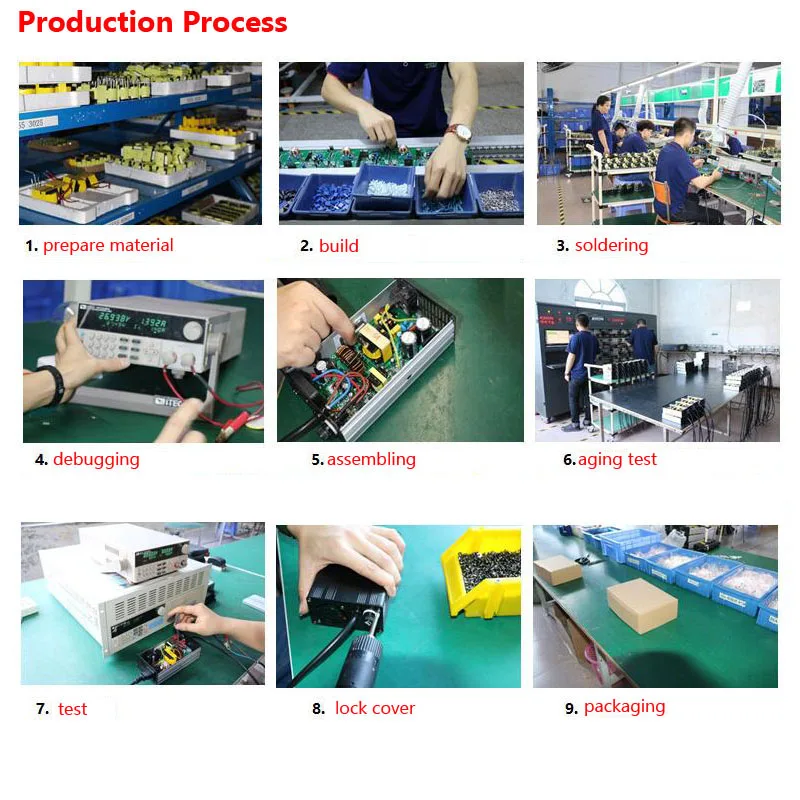 Production Process

1. prepare material

2. build

3. soldering

4. debugging

5. assembling

6. aging test

7. test

8. lock cover

9. packaging