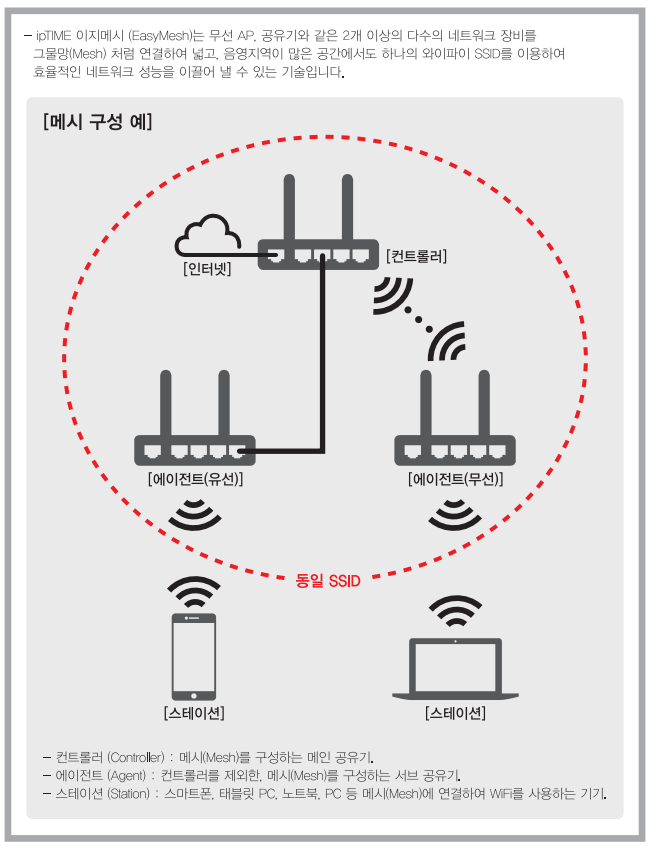 – ipTIME 이지메시 (EasyMesh)는 무선 AP, 공유기와 같은 2개 이상의 다수의 네트워크 장비를 그물망(Mesh) 처럼 연결하여 넓고, 음영지역이 많은 공간에서도 하나의 와이파이 SSID를 이용하여 효율적인 네트워크 성능을 이끌어 낼 수 있는 기술입니다.

[메시 구성 예]

[인터넷]

[컨트롤러]

[에이전트(유선)]

[에이전트(무선)]

동일 SSID

[스테이션]

[스테이션]

– 컨트롤러 (Controller) : 메시(Mesh)를 구성하는 메인 공유기.
– 에이전트 (Agent) : 컨트롤러를 제외한, 메시(Mesh)를 구성하는 서브 공유기.
– 스테이션 (Station) : 스마트폰, 태블릿 PC, 노트북, PC 등 메시(Mesh)에 연결하여 WiFi를 사용하는 기기.